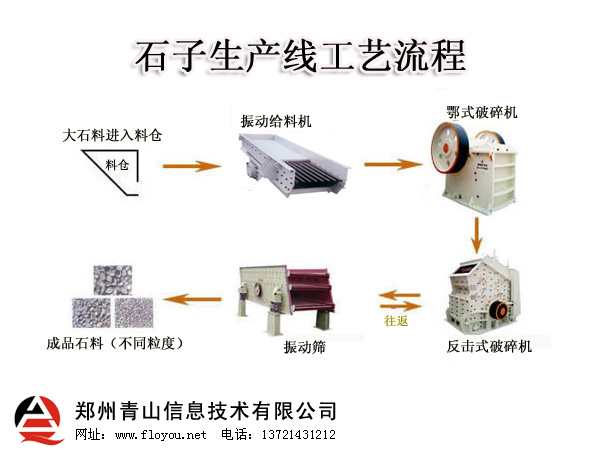 石子生产线工艺流程

大石料进入料仓

料仓

振动给料机

鄂式破碎机

反击式破碎机

往返

振动筛

成品石料（不同粒度）

郑州青山信息技术有限公司

网址：www.floyou.net 电话：13721431212